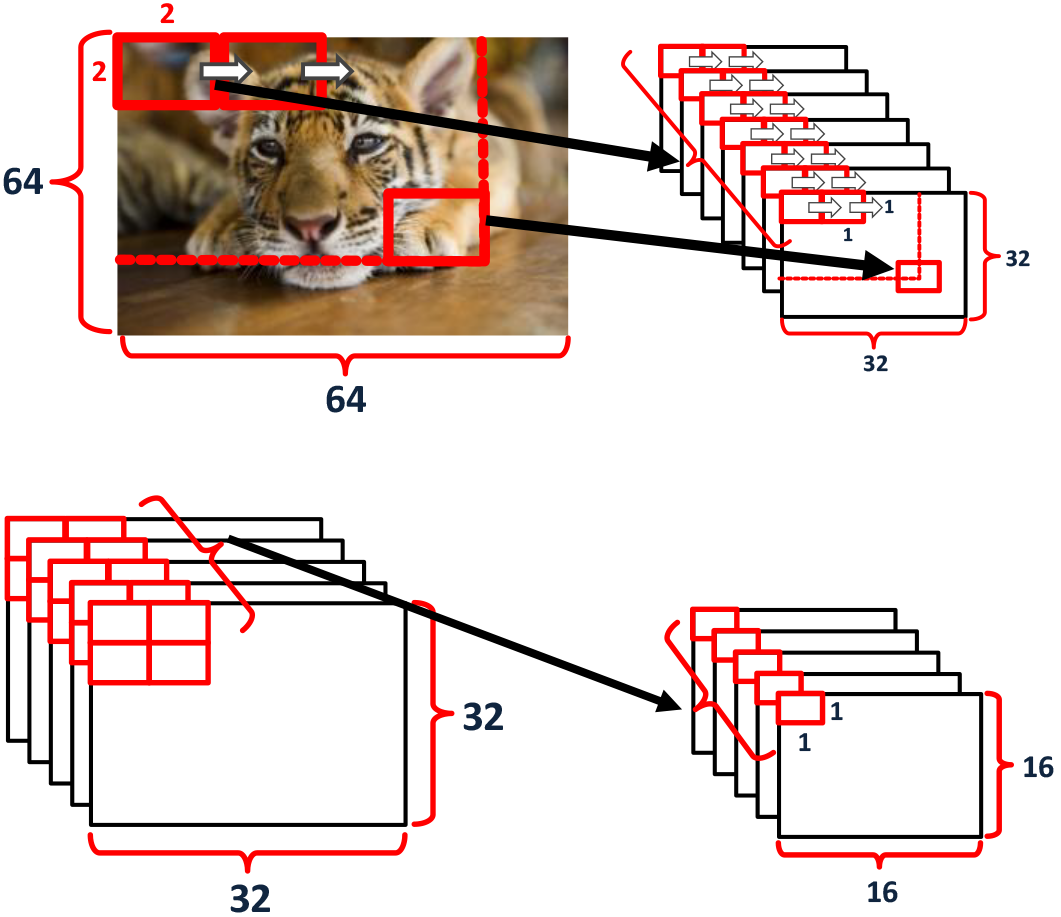 2
2
64
64
1
1
32
32
32
32
1
1
16
16